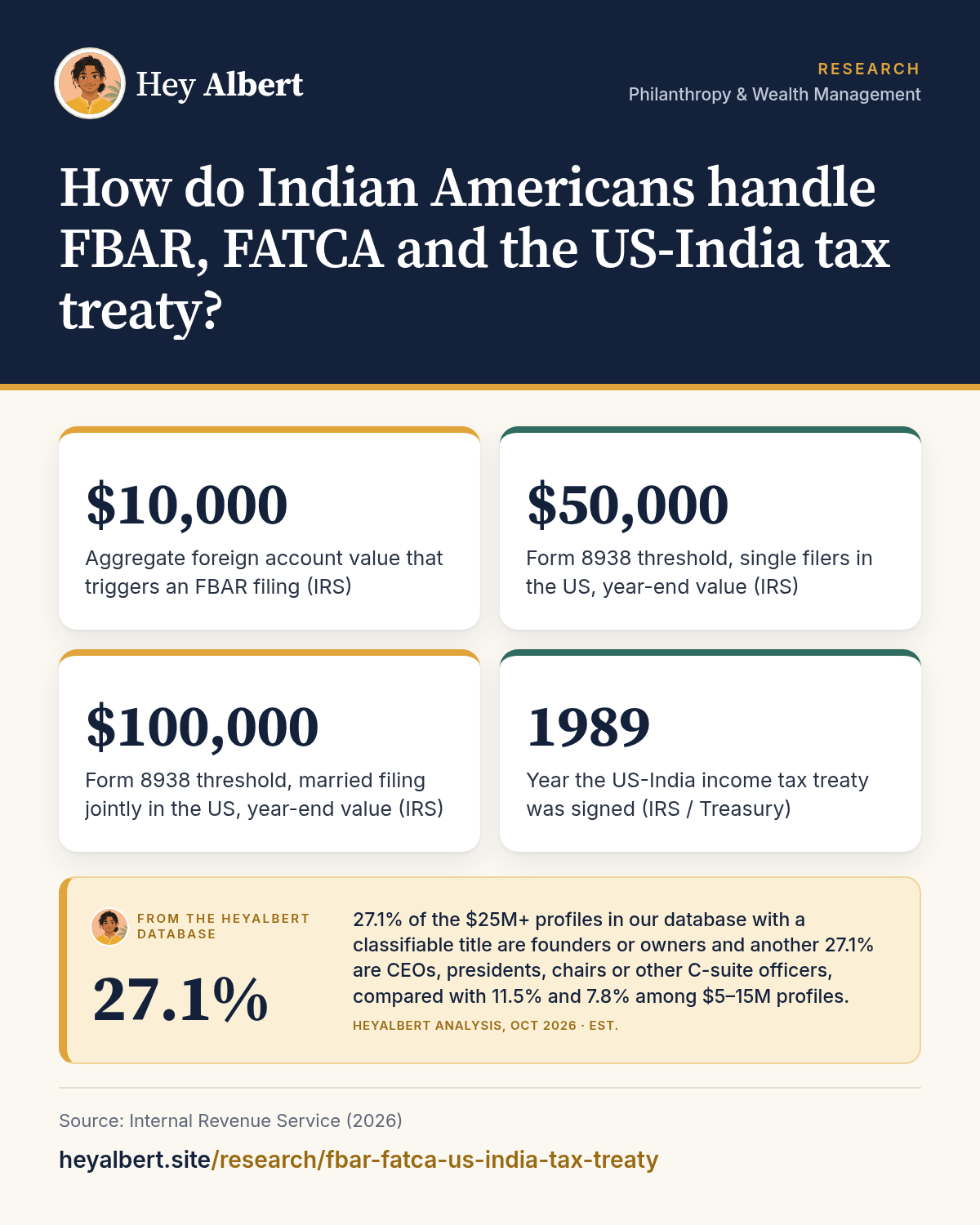 Hey Albert

RESEARCH
Philanthropy & Wealth Management

How do Indian Americans handle FBAR, FATCA and the US-India tax treaty?

$10,000
Aggregate foreign account value that triggers an FBAR filing (IRS)

$50,000
Form 8938 threshold, single filers in the US, year-end value (IRS)

$100,000
Form 8938 threshold, married filing jointly in the US, year-end value (IRS)

1989
Year the US-India income tax treaty was signed (IRS / Treasury)

FROM THE HEYALBERT DATABASE

27.1%

27.1% of the $25M+ profiles in our database with a classifiable title are founders or owners and another 27.1% are CEOs, presidents, chairs or other C-suite officers, compared with 11.5% and 7.8% among $5–15M profiles.

HEYALBERT ANALYSIS, OCT 2026 · EST.

Source: Internal Revenue Service (2026)

heyalbert.site/research/fbar-fatca-us-india-tax-treaty