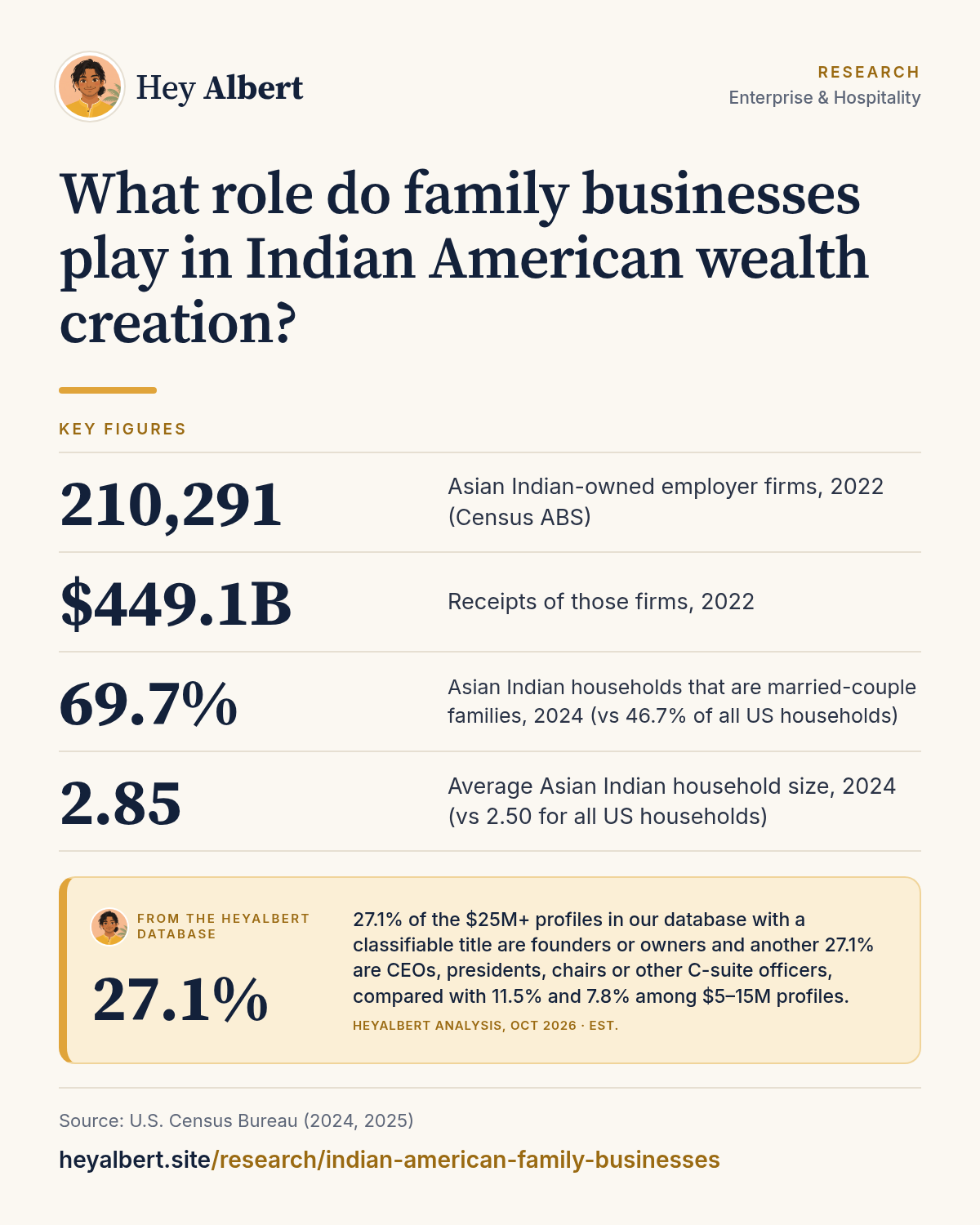 Hey Albert

RESEARCH
Enterprise & Hospitality

What role do family businesses play in Indian American wealth creation?

KEY FIGURES

210,291
Asian Indian-owned employer firms, 2022 (Census ABS)

$449.1B
Receipts of those firms, 2022

69.7%
Asian Indian households that are married-couple families, 2024 (vs 46.7% of all US households)

2.85
Average Asian Indian household size, 2024 (vs 2.50 for all US households)

FROM THE HEYALBERT DATABASE

27.1%

27.1% of the $25M+ profiles in our database with a classifiable title are founders or owners and another 27.1% are CEOs, presidents, chairs or other C-suite officers, compared with 11.5% and 7.8% among $5–15M profiles.

HEYALBERT ANALYSIS, OCT 2026 · EST.

Source: U.S. Census Bureau (2024, 2025)

heyalbert.site/research/indian-american-family-businesses