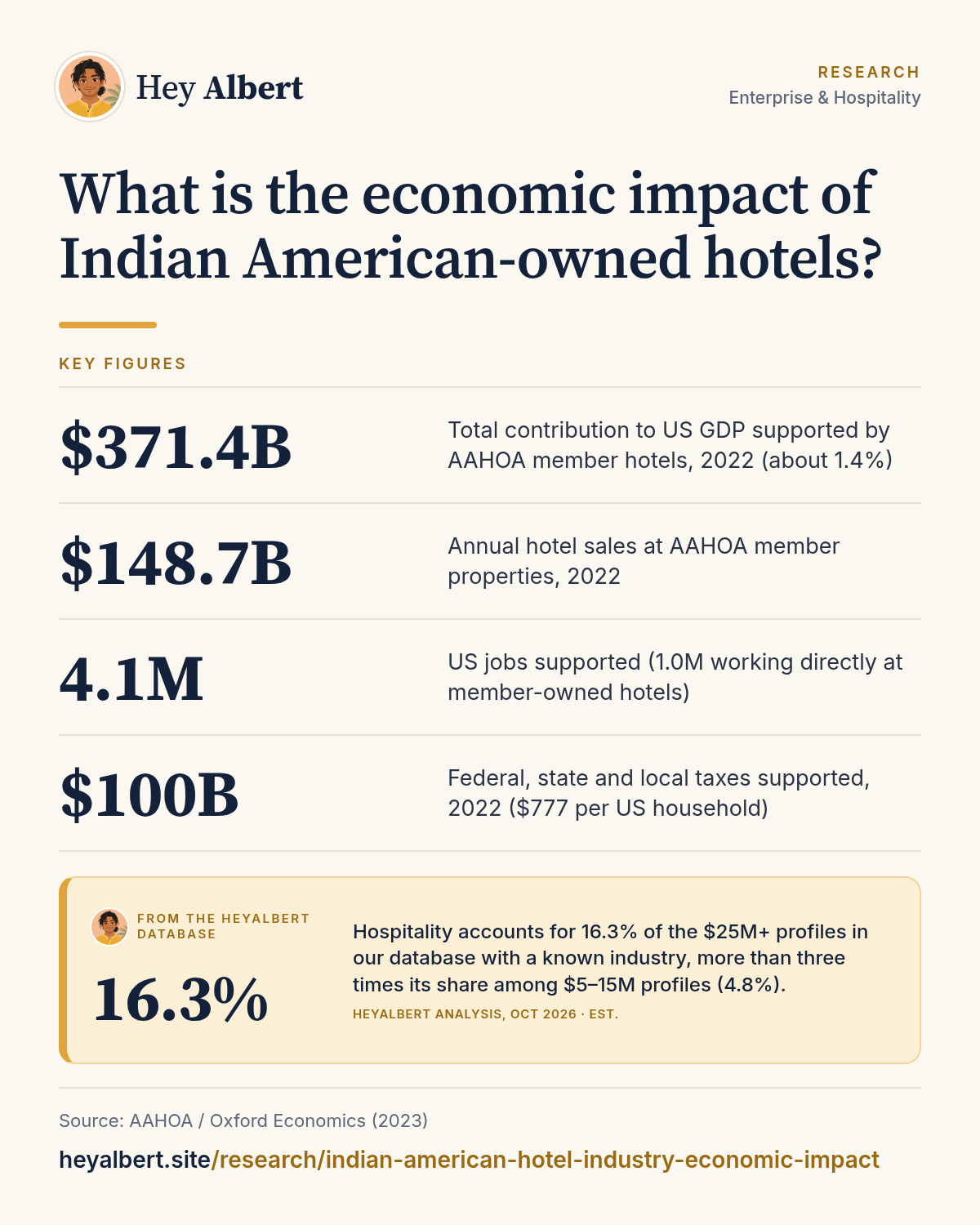 Hey Albert

RESEARCH
Enterprise & Hospitality

What is the economic impact of Indian American-owned hotels?

KEY FIGURES

$371.4B
Total contribution to US GDP supported by AAHOA member hotels, 2022 (about 1.4%)

$148.7B
Annual hotel sales at AAHOA member properties, 2022

4.1M
US jobs supported (1.0M working directly at member-owned hotels)

$100B
Federal, state and local taxes supported, 2022 ($777 per US household)

FROM THE HEYALBERT DATABASE

16.3%

Hospitality accounts for 16.3% of the $25M+ profiles in our database with a known industry, more than three times its share among $5–15M profiles (4.8%).

HEYALBERT ANALYSIS, OCT 2026 · EST.

Source: AAHOA / Oxford Economics (2023)

heyalbert.site/research/indian-american-hotel-industry-economic-impact