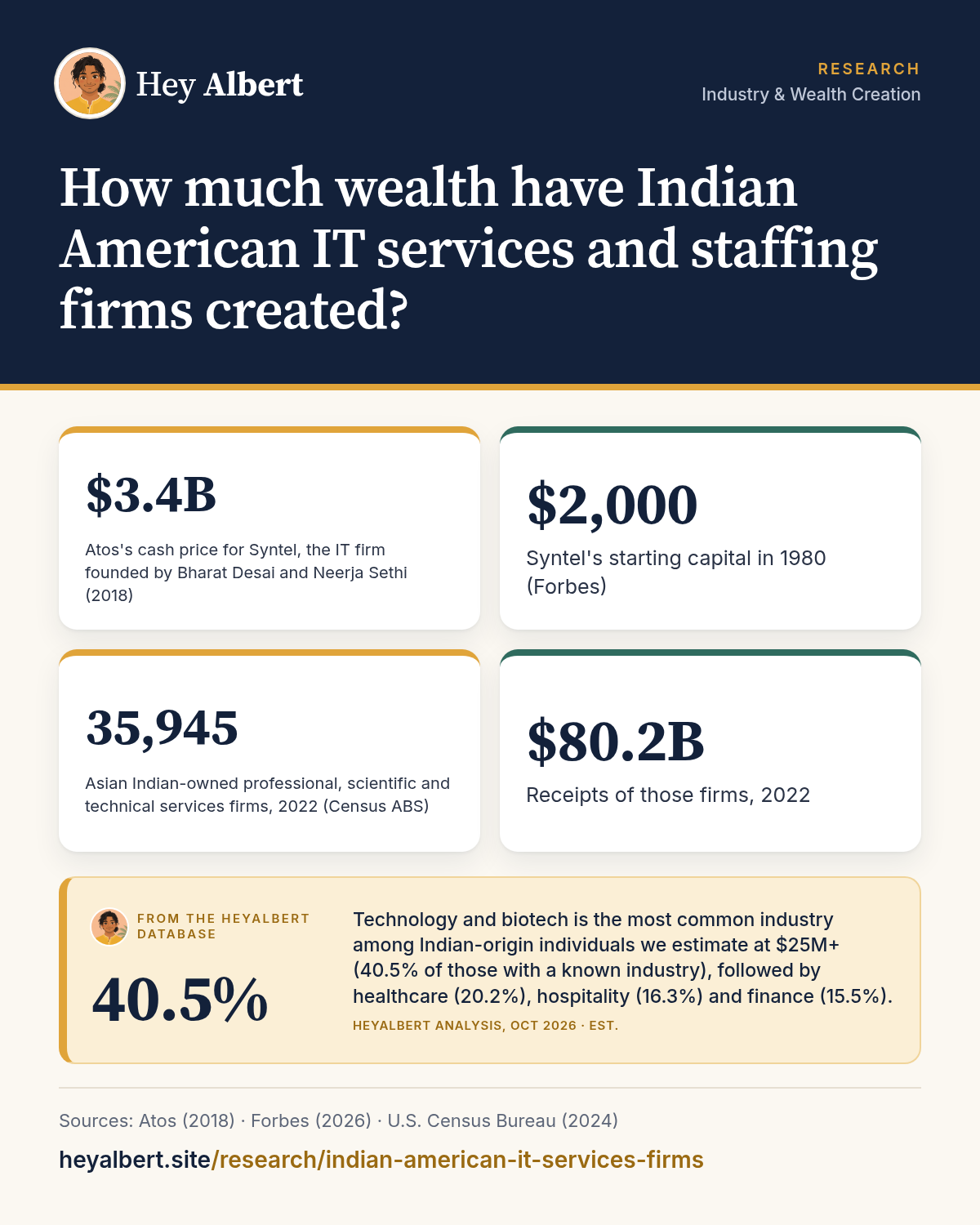 Hey Albert

RESEARCH
Industry & Wealth Creation

How much wealth have Indian American IT services and staffing firms created?

$3.4B

Atos's cash price for Syntel, the IT firm founded by Bharat Desai and Neerja Sethi (2018)

$2,000

Syntel's starting capital in 1980 (Forbes)

35,945

Asian Indian-owned professional, scientific and technical services firms, 2022 (Census ABS)

$80.2B

Receipts of those firms, 2022

FROM THE HEYALBERT DATABASE

40.5%

Technology and biotech is the most common industry among Indian-origin individuals we estimate at $25M+ (40.5% of those with a known industry), followed by healthcare (20.2%), hospitality (16.3%) and finance (15.5%).

HEYALBERT ANALYSIS, OCT 2026 · EST.

Sources: Atos (2018) · Forbes (2026) · U.S. Census Bureau (2024)

heyalbert.site/research/indian-american-it-services-firms