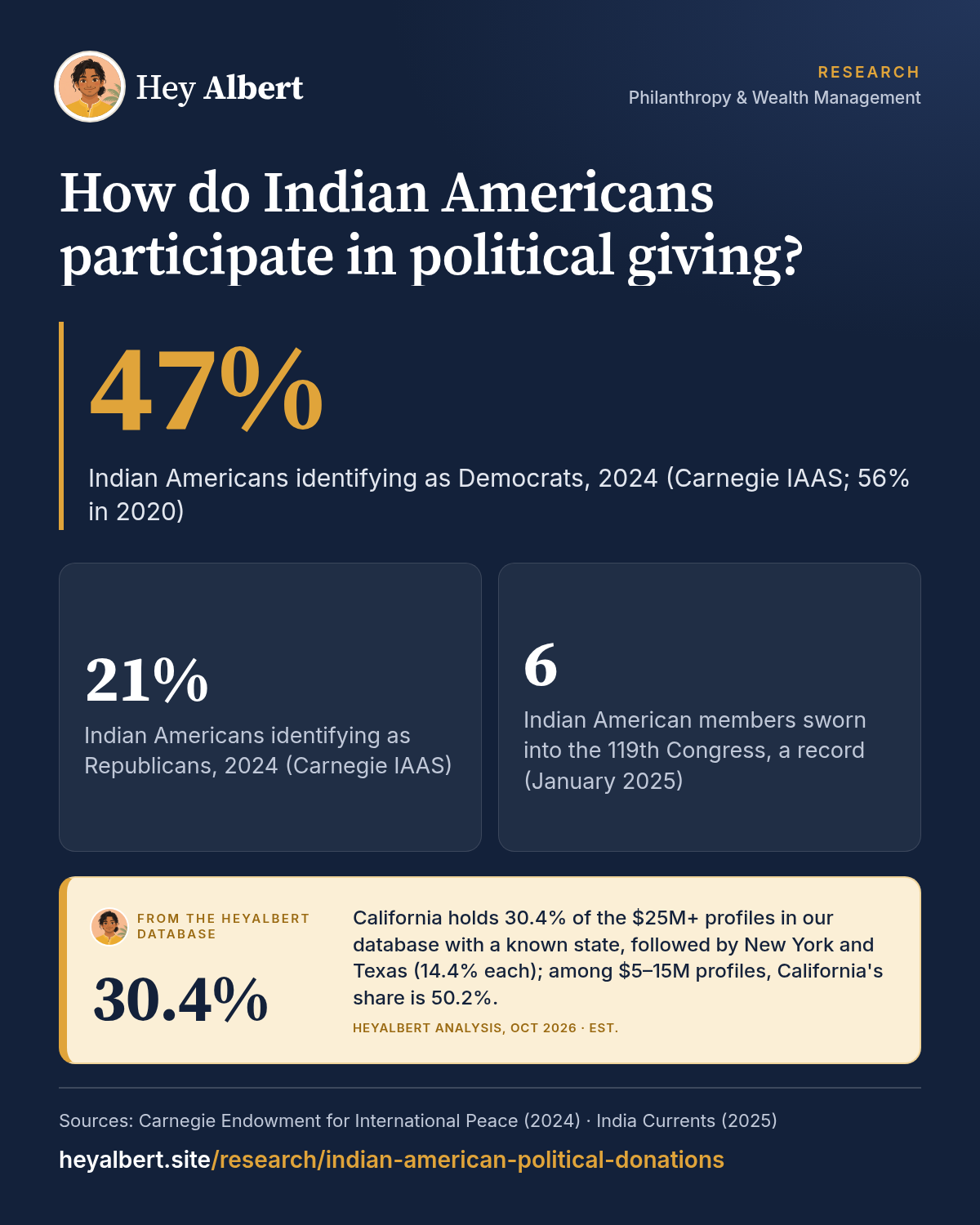 Hey Albert

RESEARCH
Philanthropy & Wealth Management

How do Indian Americans participate in political giving?

47%

Indian Americans identifying as Democrats, 2024 (Carnegie IAAS; 56% in 2020)

21%

Indian Americans identifying as Republicans, 2024 (Carnegie IAAS)

6

Indian American members sworn into the 119th Congress, a record (January 2025)

FROM THE HEYALBERT DATABASE

30.4%

California holds 30.4% of the $25M+ profiles in our database with a known state, followed by New York and Texas (14.4% each); among $5–15M profiles, California's share is 50.2%.

HEYALBERT ANALYSIS, OCT 2026 · EST.

Sources: Carnegie Endowment for International Peace (2024) · India Currents (2025)

heyalbert.site/research/indian-american-political-donations