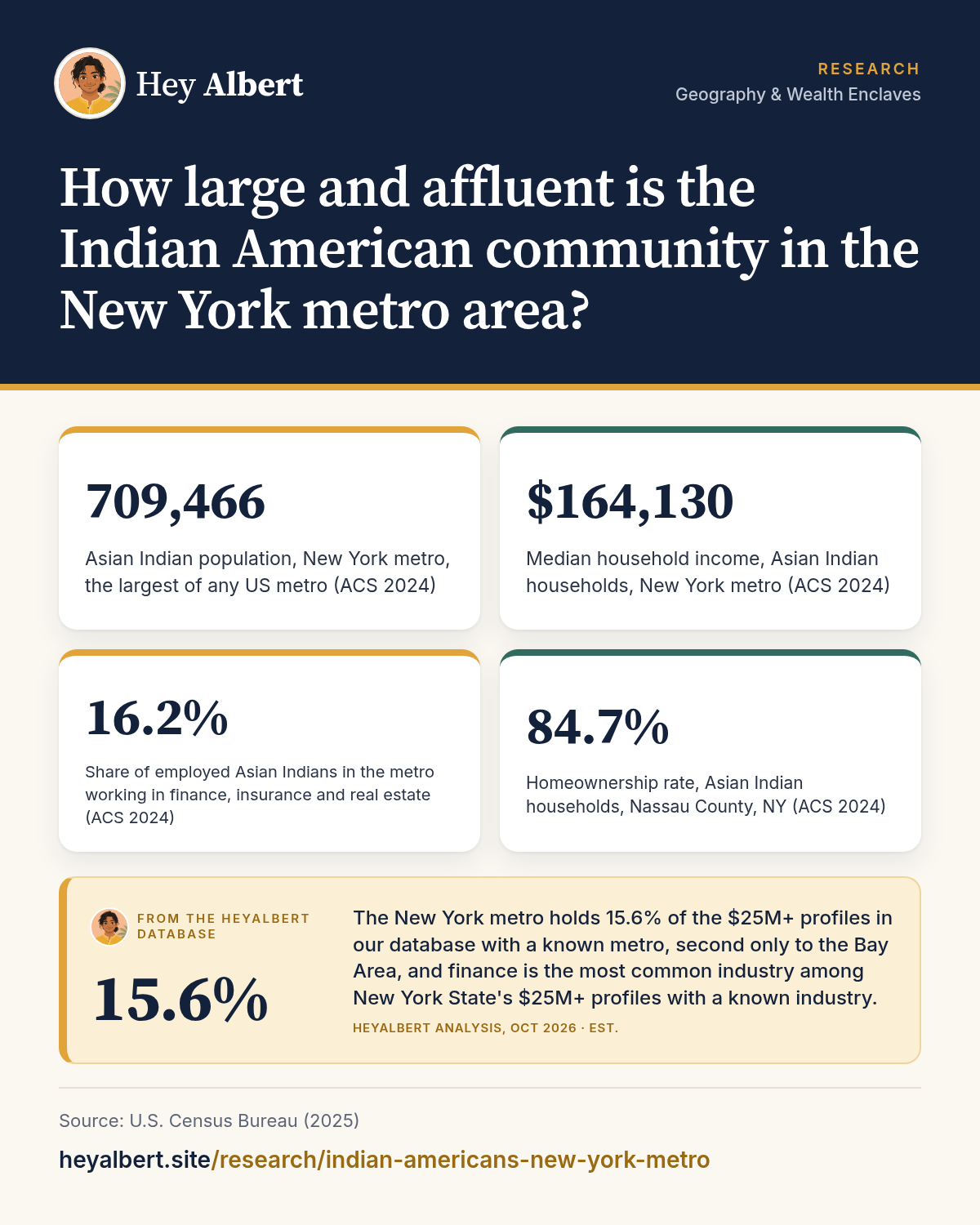 Hey Albert

RESEARCH
Geography & Wealth Enclaves

How large and affluent is the Indian American community in the New York metro area?

709,466

Asian Indian population, New York metro, the largest of any US metro (ACS 2024)

$164,130

Median household income, Asian Indian households, New York metro (ACS 2024)

16.2%

Share of employed Asian Indians in the metro working in finance, insurance and real estate (ACS 2024)

84.7%

Homeownership rate, Asian Indian households, Nassau County, NY (ACS 2024)

FROM THE HEYALBERT DATABASE

15.6%

The New York metro holds 15.6% of the $25M+ profiles in our database with a known metro, second only to the Bay Area, and finance is the most common industry among New York State's $25M+ profiles with a known industry.

HEYALBERT ANALYSIS, OCT 2026 · EST.

Source: U.S. Census Bureau (2025)

heyalbert.site/research/indian-americans-new-york-metro